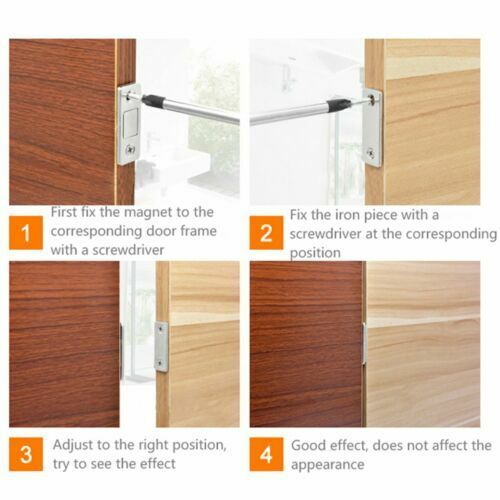 1 First fix the magnet to the corresponding door frame with a screwdriver

2 Fix the iron piece with a screwdriver at the corresponding position

3 Adjust to the right position, try to see the effect

4 Good effect, does not affect the appearance